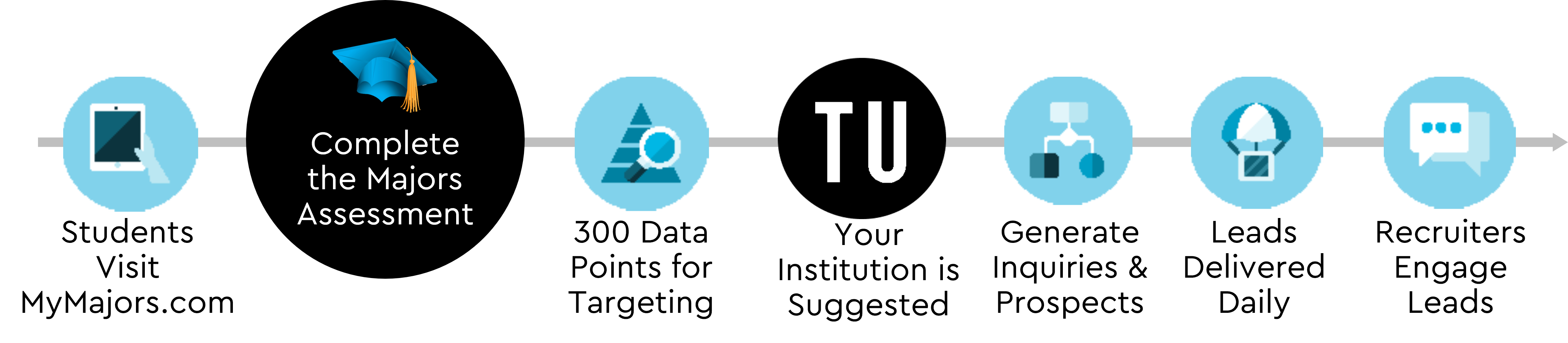 Students Visit MyMajors.com

Complete the Majors Assessment

300 Data Points for Targeting

TU

Your Institution is Suggested

Generate Inquiries & Prospects

Leads Delivered Daily

Recruiters Engage Leads